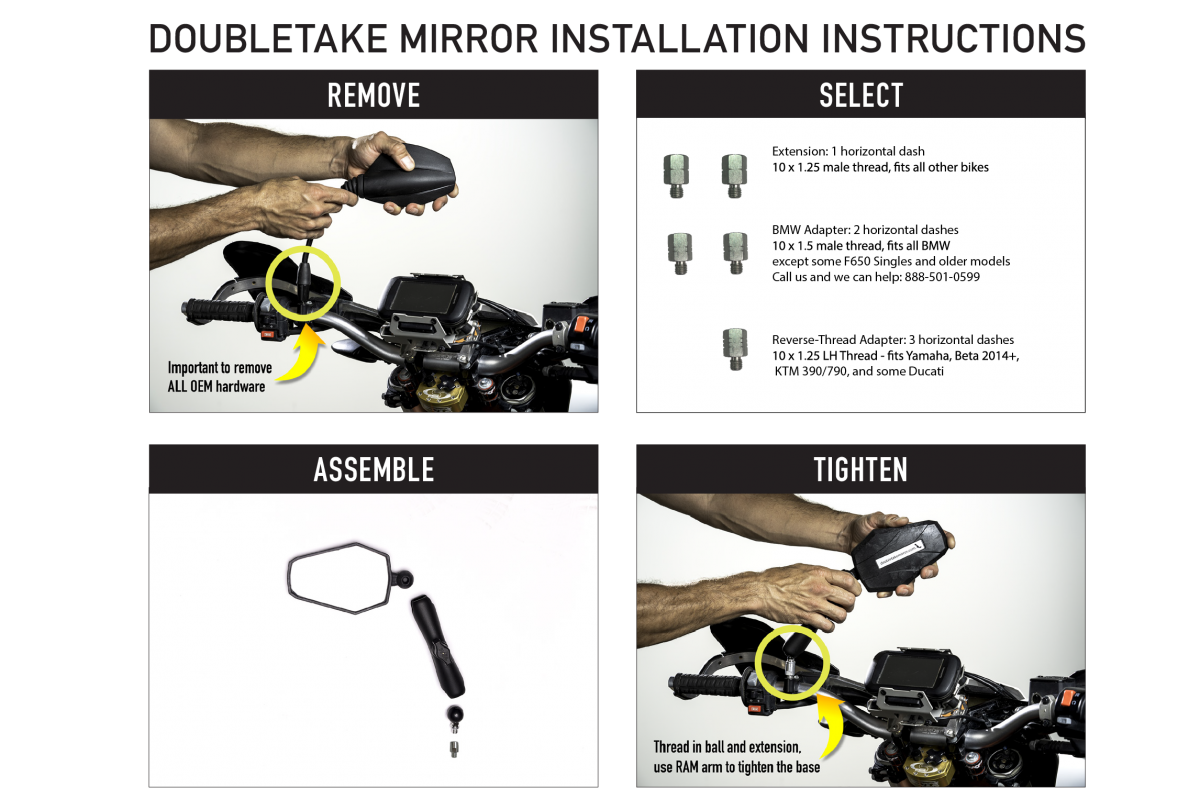 DOUBLETAKE MIRROR INSTALLATION INSTRUCTIONS

REMOVE

Important to remove ALL OEM hardware

SELECT

Extension: 1 horizontal dash
10 x 1.25 male thread, fits all other bikes

BMW Adapter: 2 horizontal dashes
10 x 1.5 male thread, fits all BMW except some F650 Singles and older models
Call us and we can help: 888-501-0599

Reverse-Thread Adapter: 3 horizontal dashes
10 x 1.25 LH Thread - fits Yamaha, Beta 2014+, KTM 390/790, and some Ducati

ASSEMBLE

TIGHTEN

Thread in ball and extension, use RAM arm to tighten the base